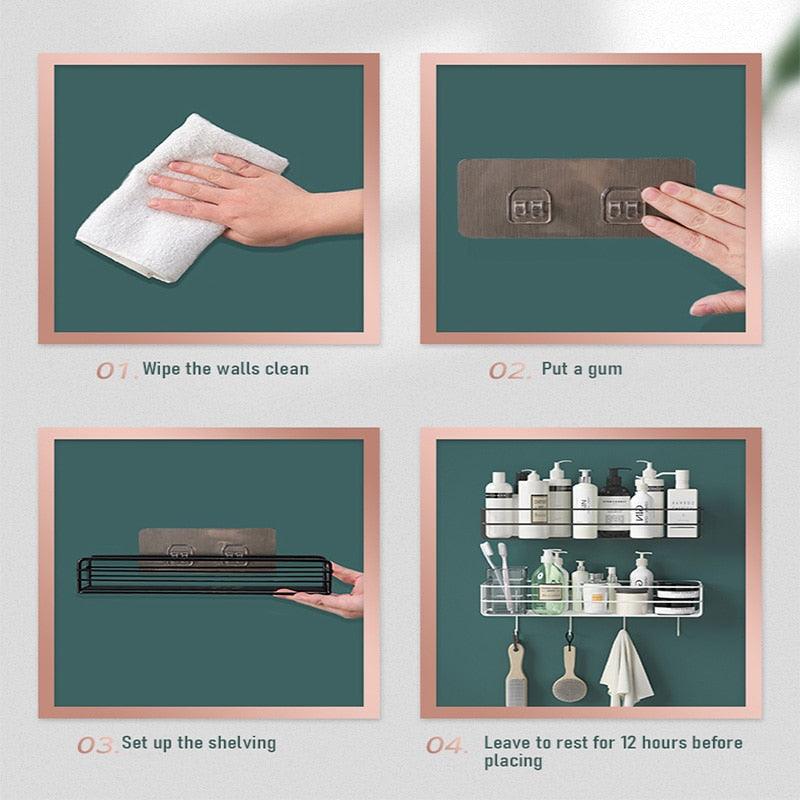 01. Wipe the walls clean

02. Put a gum

03. Set up the shelving

04. Leave to rest for 12 hours before placing