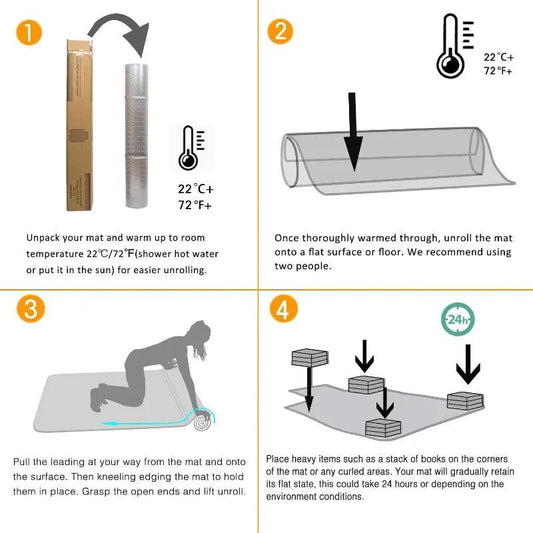 1

22°C+
72°F+

Unpack your mat and warm up to room temperature 22℃/72℉(shower hot water or put it in the sun) for easier unrolling.

2

22°C+
72°F+

Once thoroughly warmed through, unroll the mat onto a flat surface or floor. We recommend using two people.

3

Pull the leading at your way from the mat and onto the surface. Then kneeling edging the mat to hold them in place. Grasp the open ends and lift unroll.

4

24h

Place heavy items such as a stack of books on the corners of the mat or any curled areas. Your mat will gradually retain its flat state, this could take 24 hours or depending on the environment conditions.